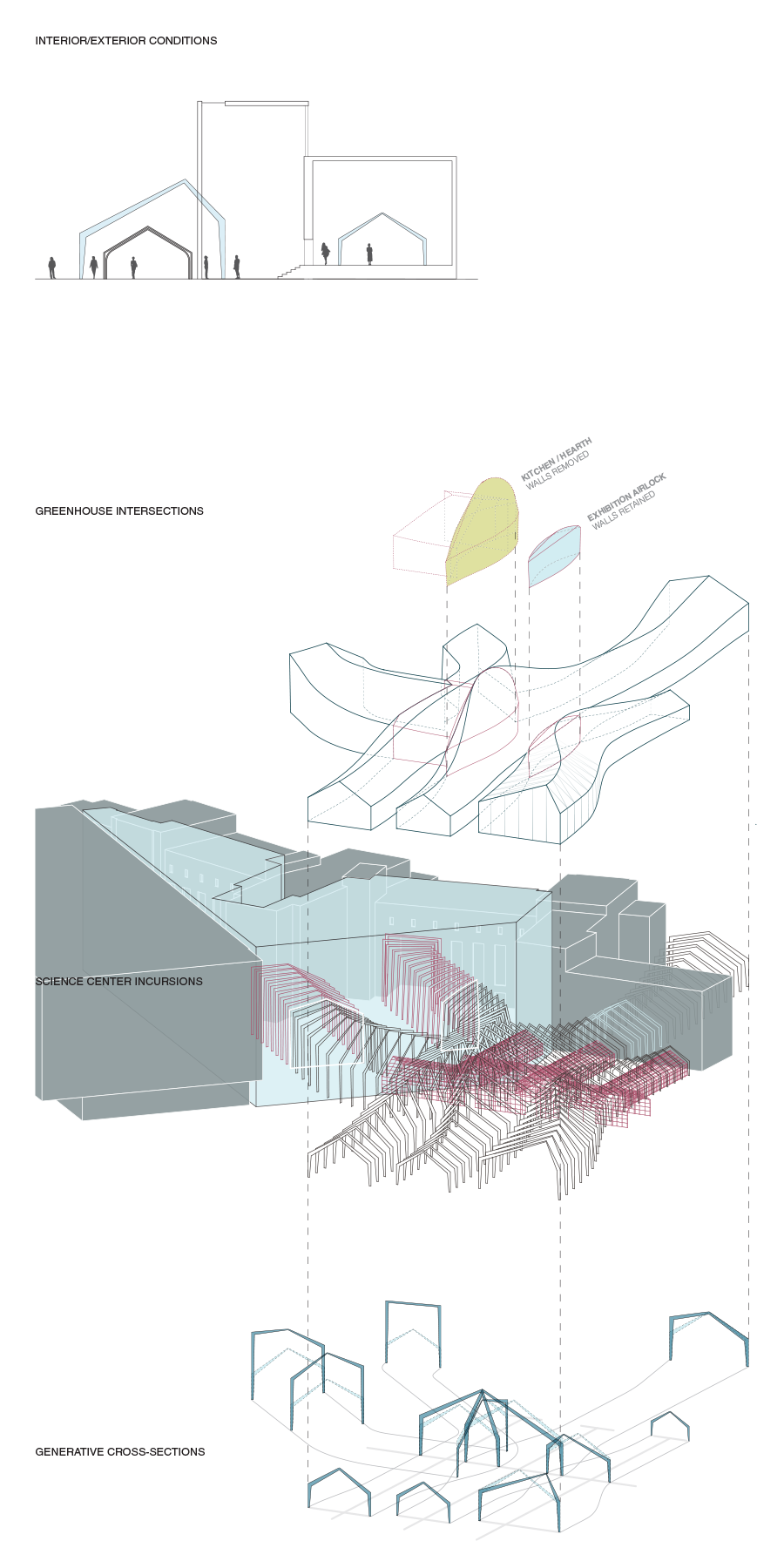 INTERIOR/EXTERIOR CONDITIONS

GREENHOUSE INTERSECTIONS

KITCHEN / HEARTH
WALLS REMOVED

EXHIBITION AIRLOCK
WALLS RETAINED

SCIENCE CENTER INCURSIONS

GENERATIVE CROSS-SECTIONS